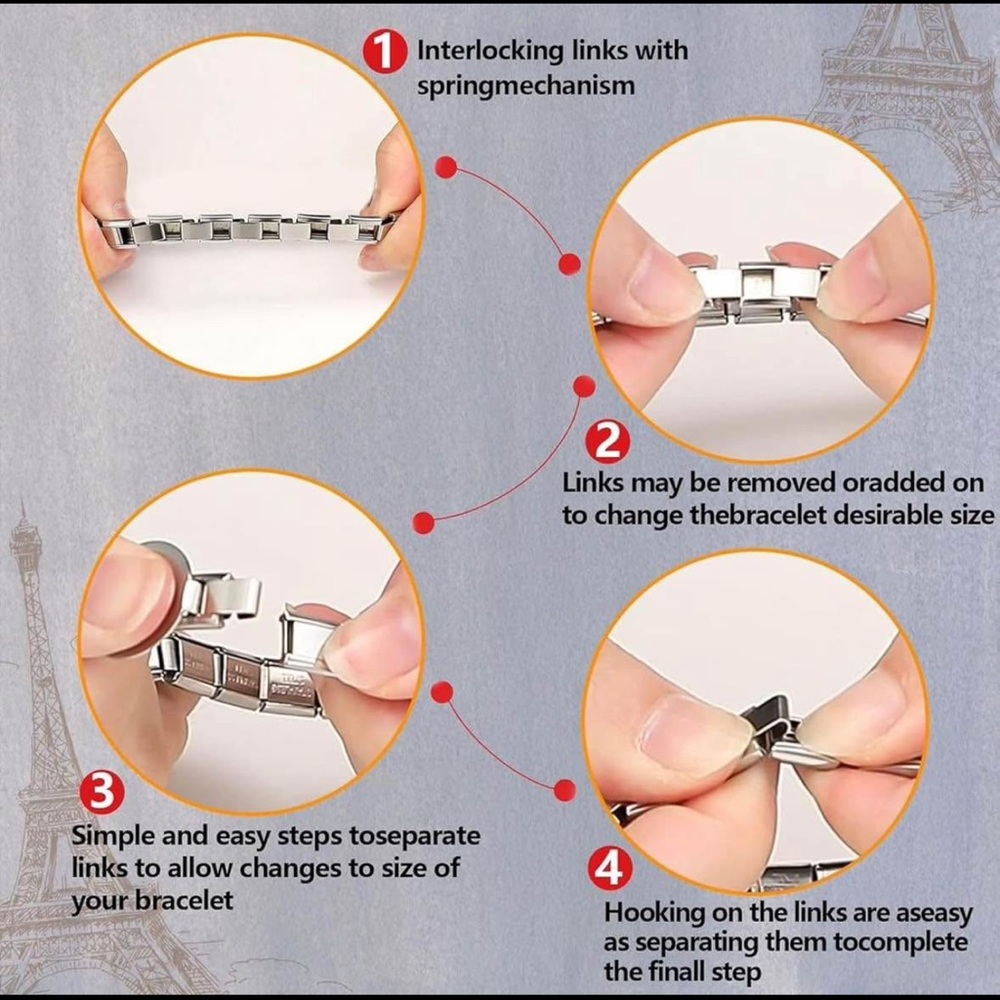 1 Interlocking links with springmechanism

2 Links may be removed oradded on to change thebracelet desirable size

3 Simple and easy steps toseparate links to allow changes to size of your bracelet

4 Hooking on the links are aseasy as separating them tocomplete the finall step